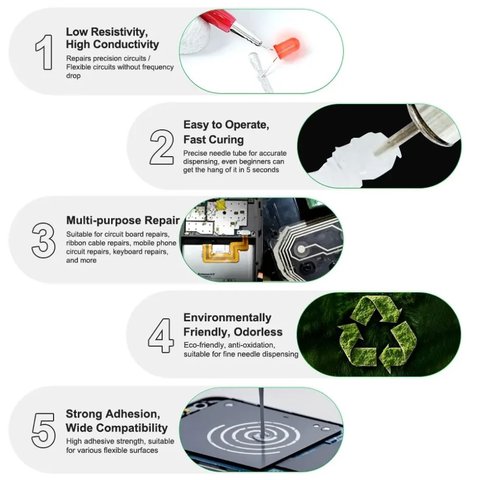 1
Low Resistivity, High Conductivity
Repairs precision circuits / Flexible circuits without frequency drop

2
Easy to Operate, Fast Curing
Precise needle tube for accurate dispensing, even beginners can get the hang of it in 5 seconds

3
Multi-purpose Repair
Suitable for circuit board repairs, ribbon cable repairs, mobile phone circuit repairs, keyboard repairs, and more

4
Environmentally Friendly, Odorless
Eco-friendly, anti-oxidation, suitable for fine needle dispensing

5
Strong Adhesion, Wide Compatibility
High adhesive strength, suitable for various flexible surfaces